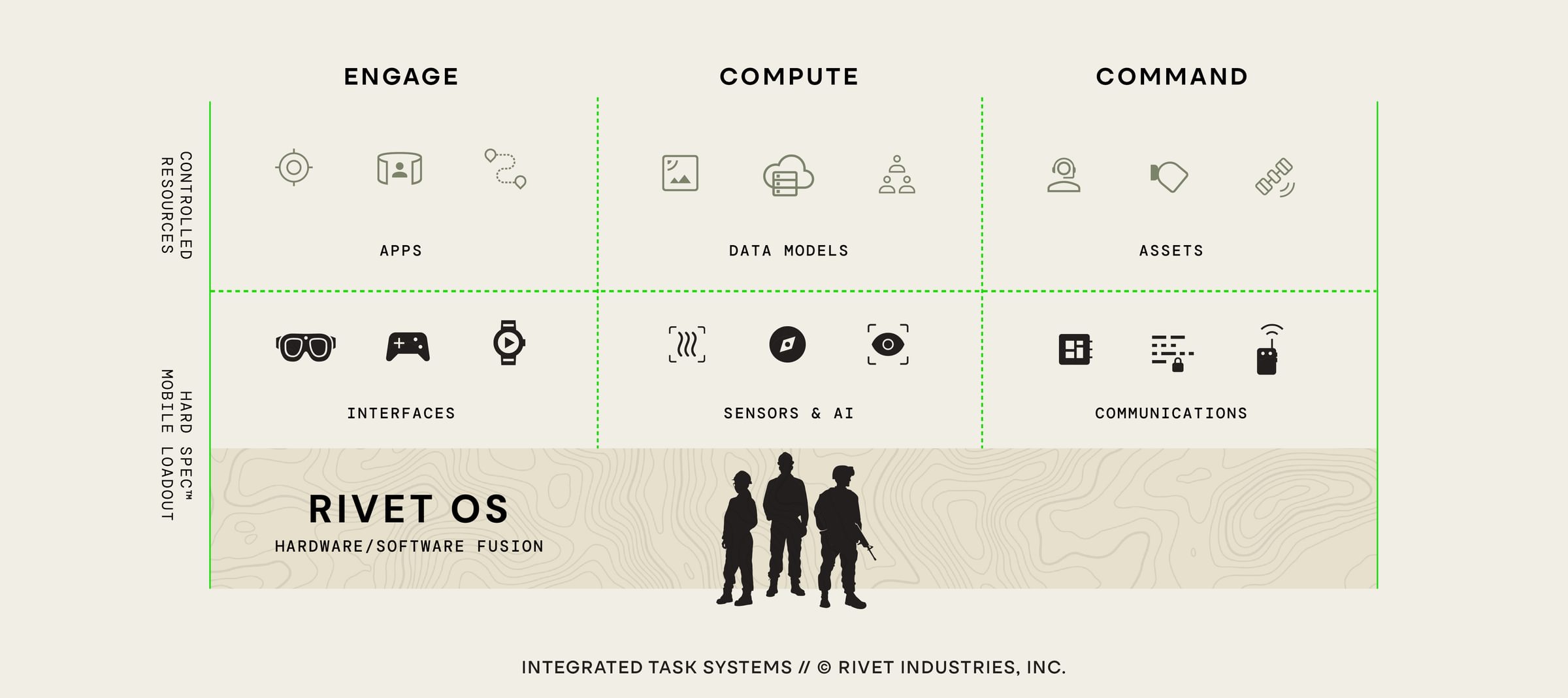 ENGAGE

COMPUTE

COMMAND

CONTROLLED RESOURCES

APPS

DATA MODELS

ASSETS

HARD SPEC™ MOBILE LOADOUT

INTERFACES

SENSORS & AI

COMMUNICATIONS

RIVET OS

HARDWARE/SOFTWARE FUSION

INTEGRATED TASK SYSTEMS // © RIVET INDUSTRIES, INC.