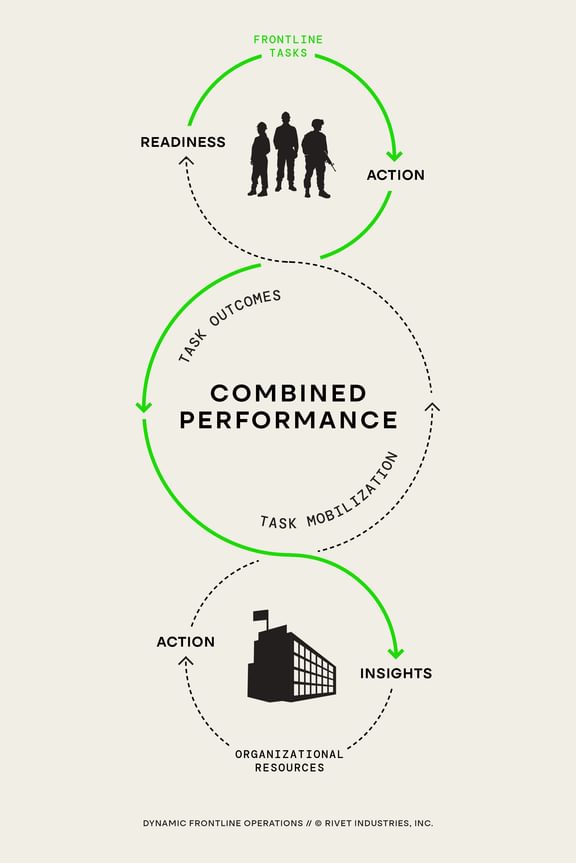 FRONTLINE TASKS

READINESS

ACTION

TASK OUTCOMES

COMBINED PERFORMANCE

TASK MOBILIZATION

ACTION

INSIGHTS

ORGANIZATIONAL RESOURCES

DYNAMIC FRONTLINE OPERATIONS // © RIVET INDUSTRIES, INC.