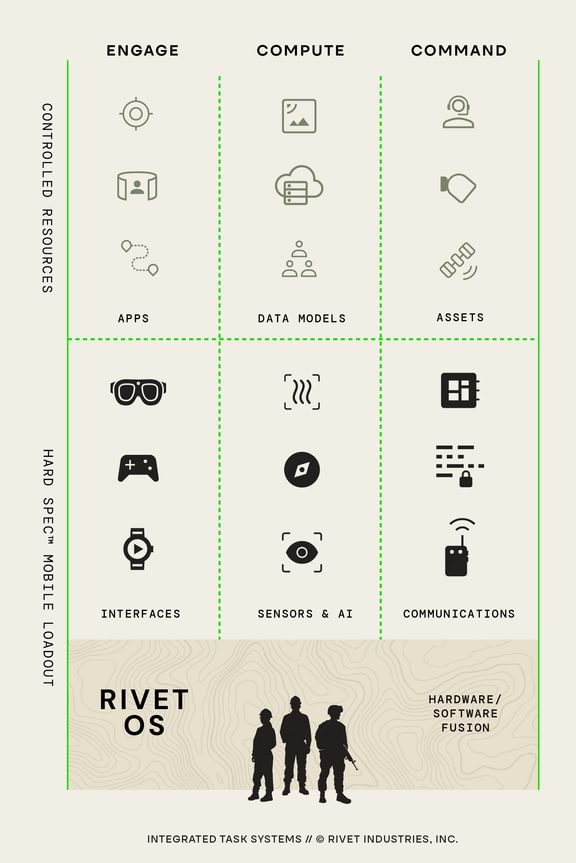 ENGAGE COMPUTE COMMAND

CONTROLLED RESOURCES

APPS

DATA MODELS

ASSETS

HARD SPEC™ MOBILE LOADOUT

INTERFACES

SENSORS & AI

COMMUNICATIONS

RIVET OS

HARDWARE/ SOFTWARE FUSION

INTEGRATED TASK SYSTEMS // © RIVET INDUSTRIES, INC.